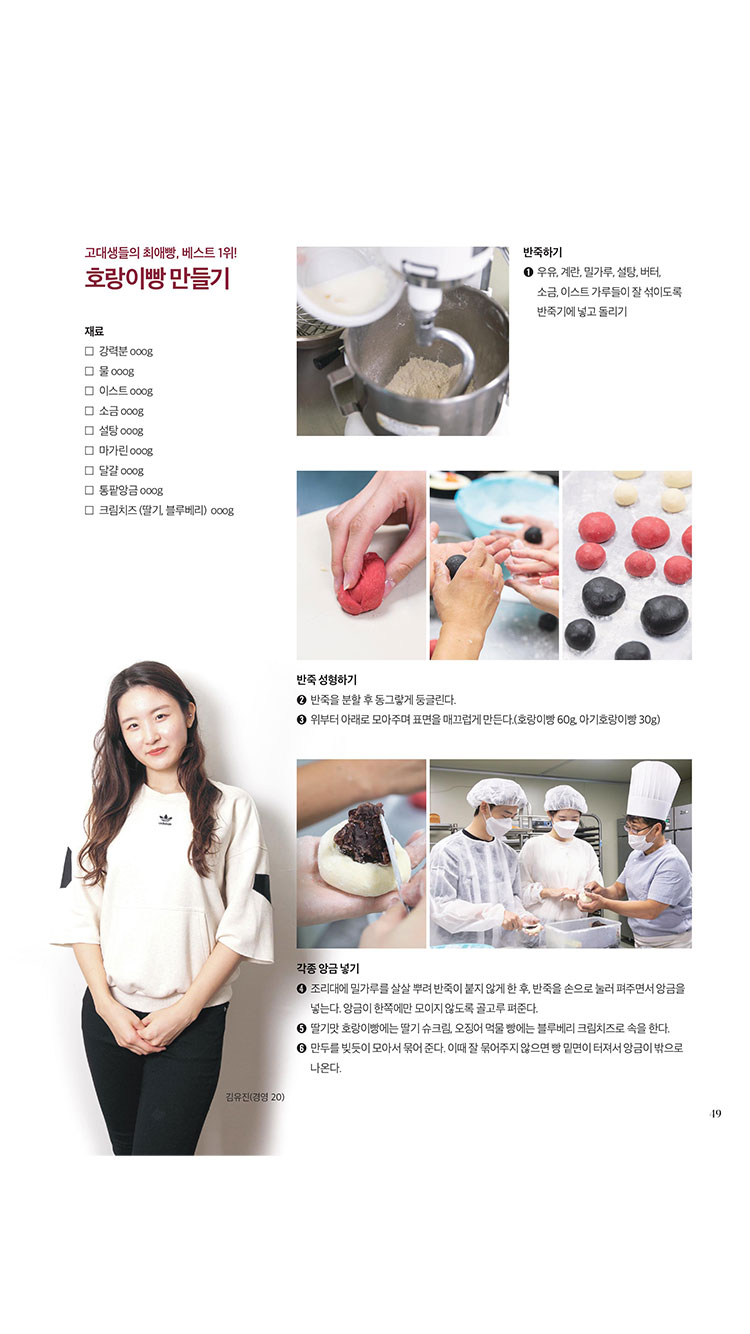 고대생들의 최애빵, 베스트 1위!
호랑이빵 만들기

재료
☐ 강력분 000g
☐ 물 000g
☐ 이스트 000g
☐ 소금 000g
☐ 설탕 000g
☐ 마가린 000g
☐ 달걀 000g
☐ 통팥앙금 000g
☐ 크림치즈 (딸기, 블루베리) 000g

반죽하기
❶ 우유, 계란, 밀가루, 설탕, 버터, 소금, 이스트 가루들이 잘 섞이도록 반죽기에 넣고 돌리기

반죽 성형하기
❷ 반죽을 분할 후 동그랗게 둥글린다.
❸ 위부터 아래로 모아주며 표면을 매끄럽게 만든다.(호랑이빵 60g, 아기호랑이빵 30g)

각종 앙금 넣기
❹ 조리대에 밀가루를 살살 뿌려 반죽이 붙지 않게 한 후, 반죽을 손으로 눌러 펴주면서 앙금을 넣는다. 앙금이 한쪽에만 모이지 않도록 골고루 펴준다.
❺ 딸기맛 호랑이빵에는 딸기 슈크림, 오징어 먹물 빵에는 블루베리 크림치즈로 속을 한다.
❻ 만두를 빚듯이 모아서 묶어 준다. 이때 잘 묶어주지 않으면 빵 밑면이 터져서 앙금이 밖으로 나온다.

김유진(경영 20)

49